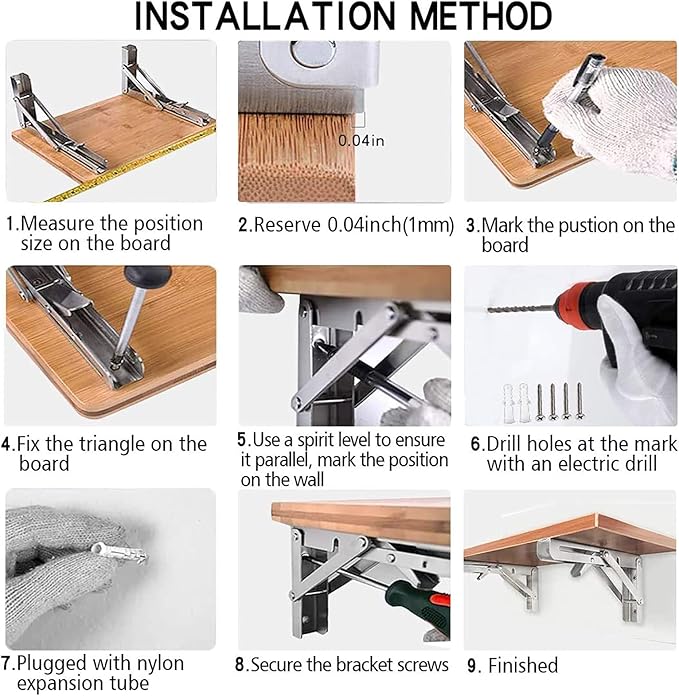 INSTALLATION METHOD

0.04in

1.Measure the position size on the board

2.Reserve 0.04inch(1mm)

3.Mark the pustion on the board

4.Fix the triangle on the board

5.Use a spirit level to ensure it parallel, mark the position on the wall

6.Drill holes at the mark with an electric drill

7.Plugged with nylon expansion tube

8.Secure the bracket screws

9. Finished